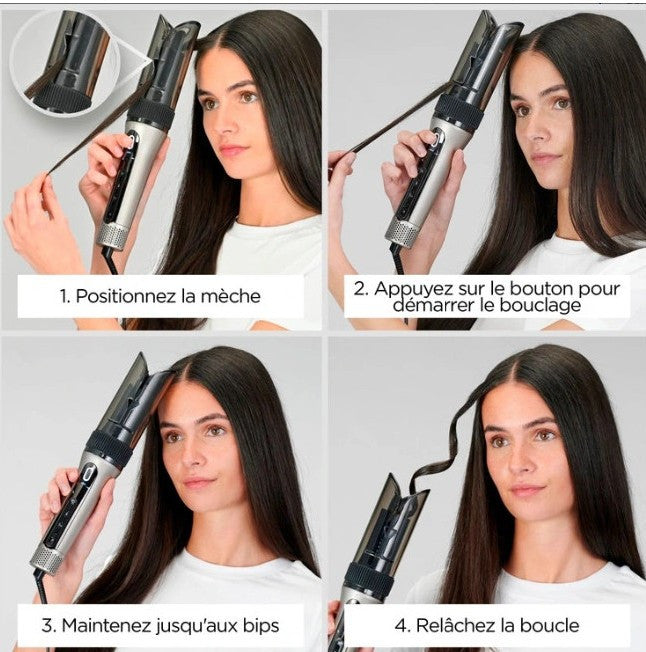 1. Positionnez la mèche

2. Appuyez sur le bouton pour démarrer le bouclage

3. Maintenez jusqu'aux bips

4. Relâchez la boucle