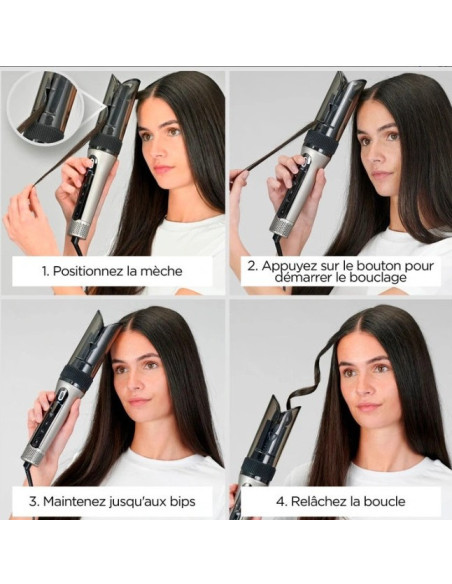 1. Positionnez la mèche

2. Appuyez sur le bouton pour démarrer le bouclage

3. Maintenez jusqu'aux bips

4. Relâchez la boucle